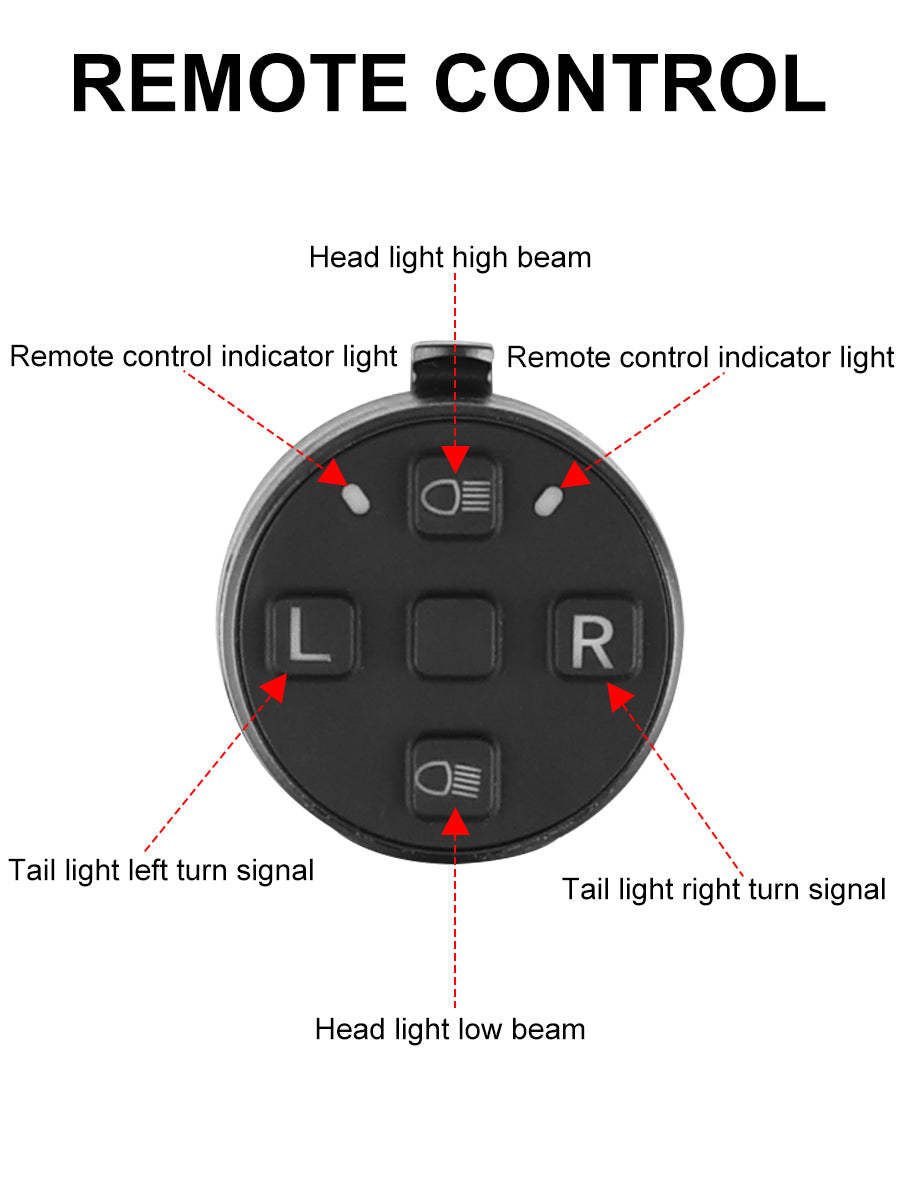 REMOTE CONTROL

Head light high beam

Remote control indicator light

Remote control indicator light

L

R

Tail light left turn signal

Tail light right turn signal

Head light low beam