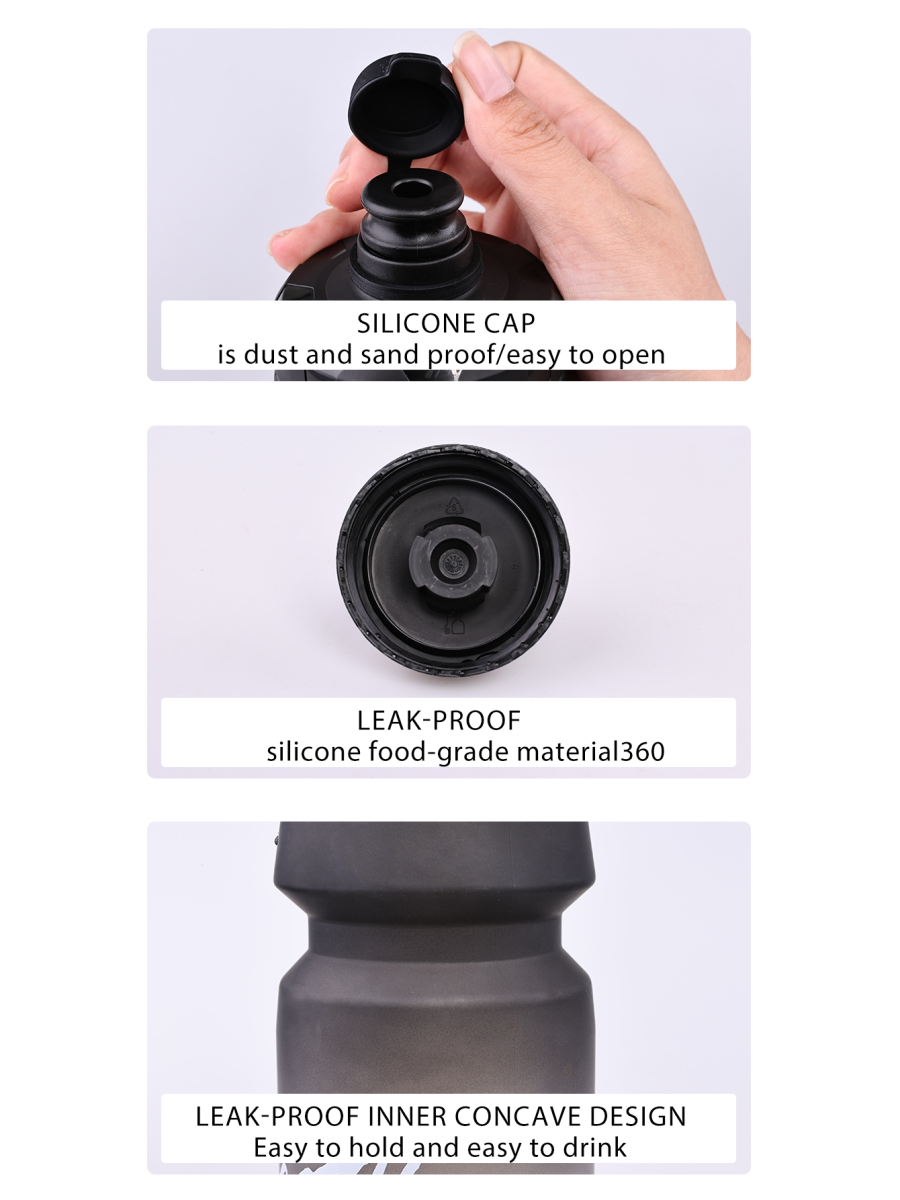 SILICONE CAP
is dust and sand proof/easy to open

LEAK-PROOF
silicone food-grade material360

LEAK-PROOF INNER CONCAVE DESIGN
Easy to hold and easy to drink